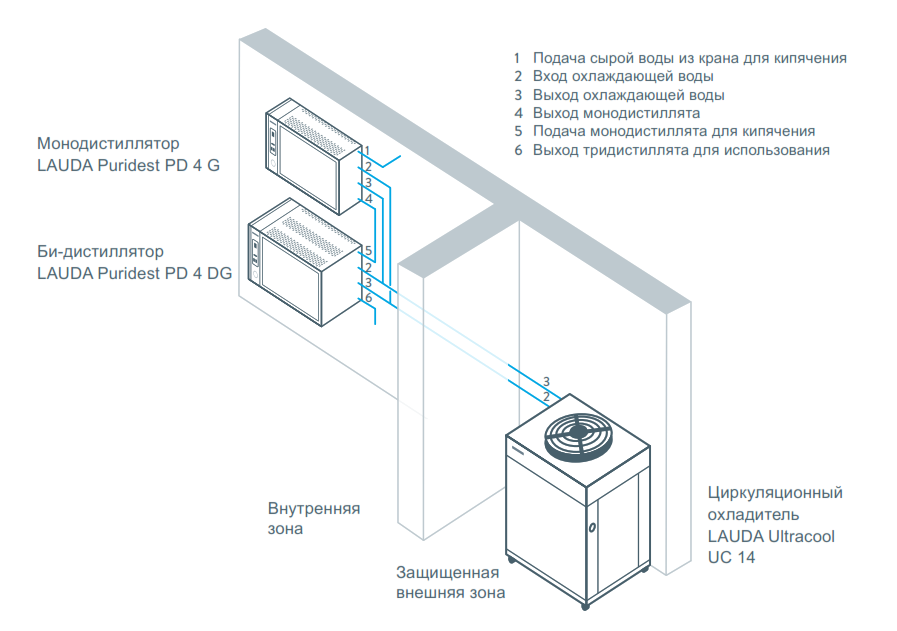 1 Подача сырой воды из крана для кипячения
2 Вход охлаждающей воды
3 Выход охлаждающей воды
4 Выход монодистиллята
5 Подача монодистиллята для кипячения
6 Выход тридистиллята для использования

Монодистиллятор
LAUDA Puridest PD 4 G

1
2
3
4

Би-дистиллятор
LAUDA Puridest PD 4 DG

5
2
3
6

3
2

Внутренняя
зона

Защищенная
внешняя зона

Циркуляционный
охладитель
LAUDA Ultracool
UC 14