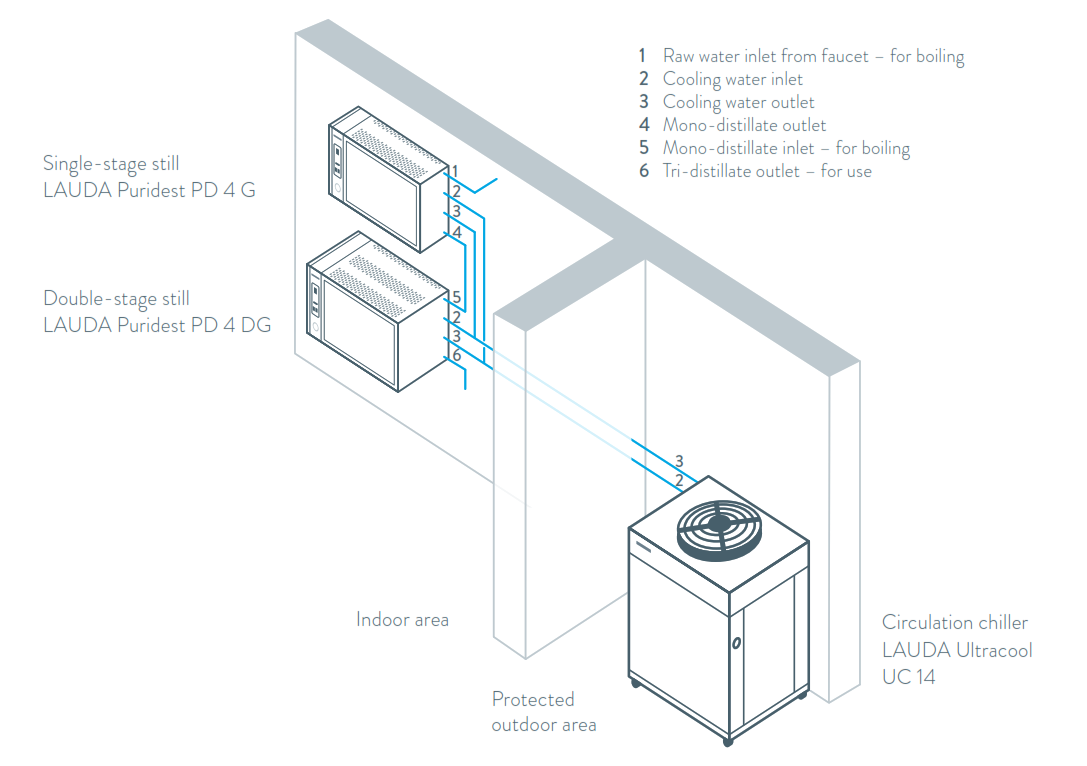 1 Raw water inlet from faucet – for boiling
2 Cooling water inlet
3 Cooling water outlet
4 Mono-distillate outlet
5 Mono-distillate inlet – for boiling
6 Tri-distillate outlet – for use

Single-stage still
LAUDA Puridest PD 4 G

1
2
3
4

Double-stage still
LAUDA Puridest PD 4 DG

5
2
3
6

3
2

Indoor area

Protected
outdoor area

Circulation chiller
LAUDA Ultracool
UC 14