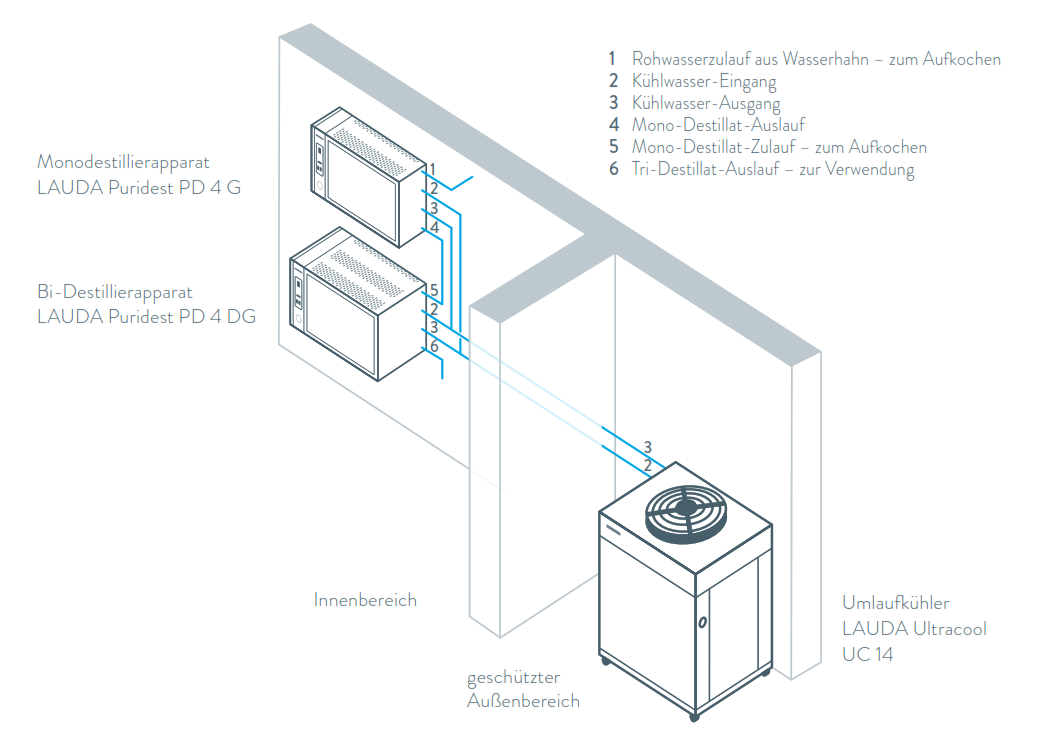 1 Rohwasserzulauf aus Wasserhahn – zum Aufkochen
2 Kühlwasser-Eingang
3 Kühlwasser-Ausgang
4 Mono-Destillat-Auslauf
5 Mono-Destillat-Zulauf – zum Aufkochen
6 Tri-Destillat-Auslauf – zur Verwendung

Monodestillierapparat
LAUDA Puridest PD 4 G

1
2
3
4

Bi-Destillierapparat
LAUDA Puridest PD 4 DG

5
2
3
6

3
2

Innenbereich

geschützter
Außenbereich

Umlaufkühler
LAUDA Ultracool
UC 14