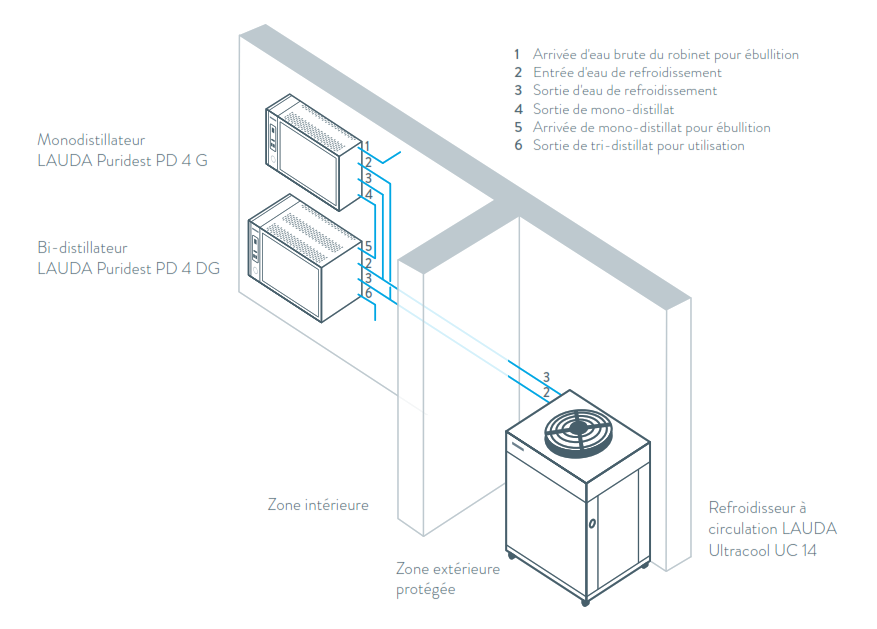 1 Arrivée d'eau brute du robinet pour ébullition
2 Entrée d'eau de refroidissement
3 Sortie d'eau de refroidissement
4 Sortie de mono-distillat
5 Arrivée de mono-distillat pour ébullition
6 Sortie de tri-distillat pour utilisation

Monodistillateur
LAUDA Puridest PD 4 G

1
2
3
4

Bi-distillateur
LAUDA Puridest PD 4 DG

5
2
3
6

3
2

Zone intérieure

Zone extérieure protégée

Refroidisseur à circulation LAUDA Ultracool UC 14