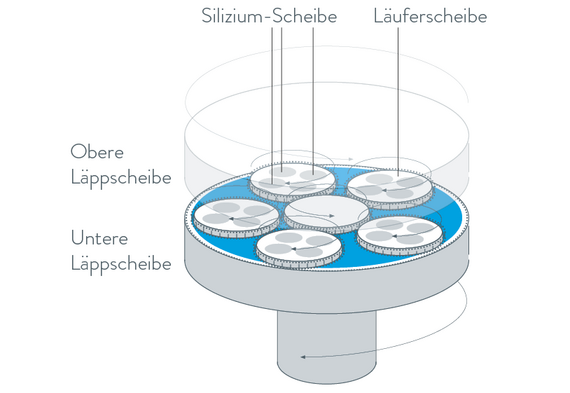 Silizium-Scheibe

Läuferscheibe

Obere Läppscheibe

Untere Läppscheibe